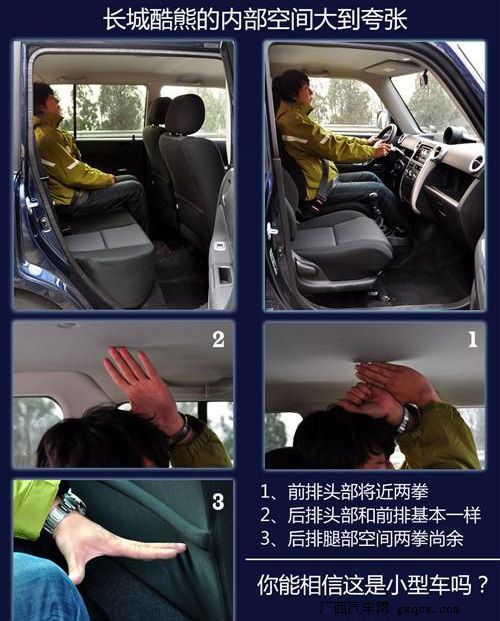 长城酷熊的内部空间大到夸张

2

1

3

1、前排头部将近两拳
2、后排头部和前排基本一样
3、后排腿部空间两拳尚余

你能相信这是小型车吗？

广西汽车网 gxqcw.com