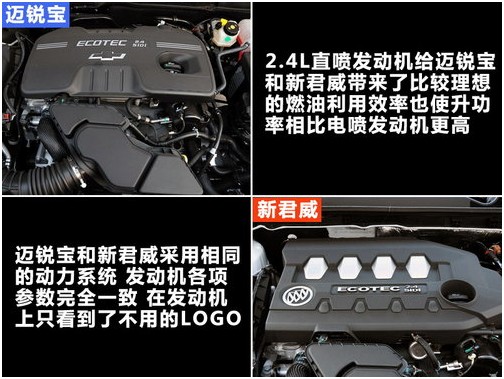 迈锐宝

ECOTEC 2.4 SIDI

2.4L直喷发动机给迈锐宝和新君威带来了比较理想的燃油利用效率也使升功率相比电喷发动机更高

迈锐宝和新君威采用相同的动力系统 发动机各项参数完全一致 在发动机上只看到了不用的LOGO

新君威

ECOTEC 2.4 SIDI