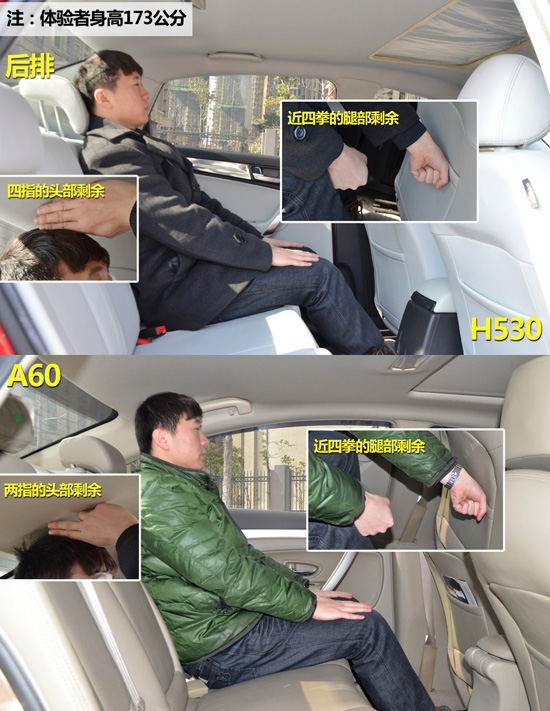 注：体验者身高173公分

后排

近四拳的腿部剩余

四指的头部剩余

H530

A60

近四拳的腿部剩余

两指的头部剩余